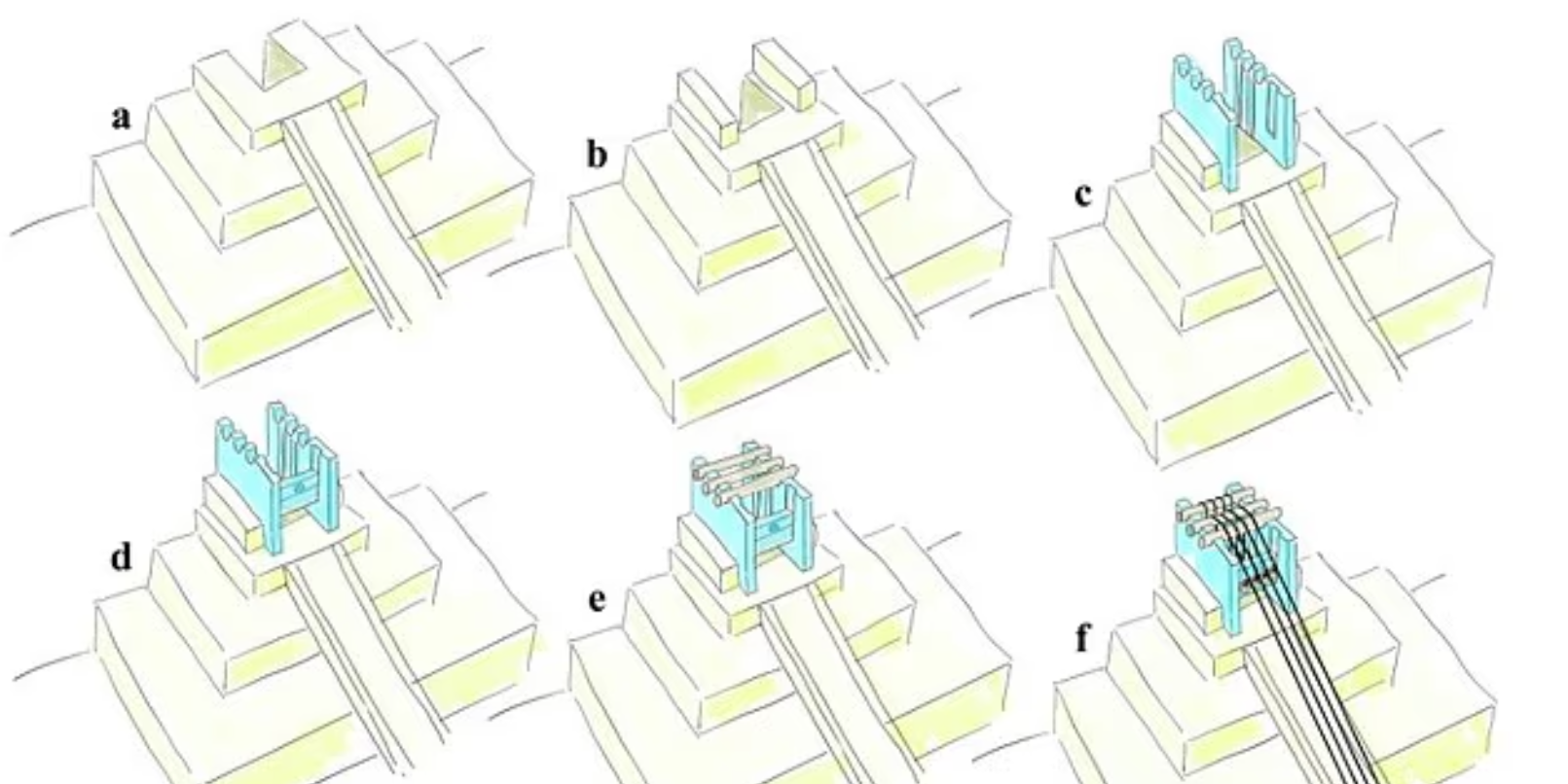 a

b

c

d

e

f